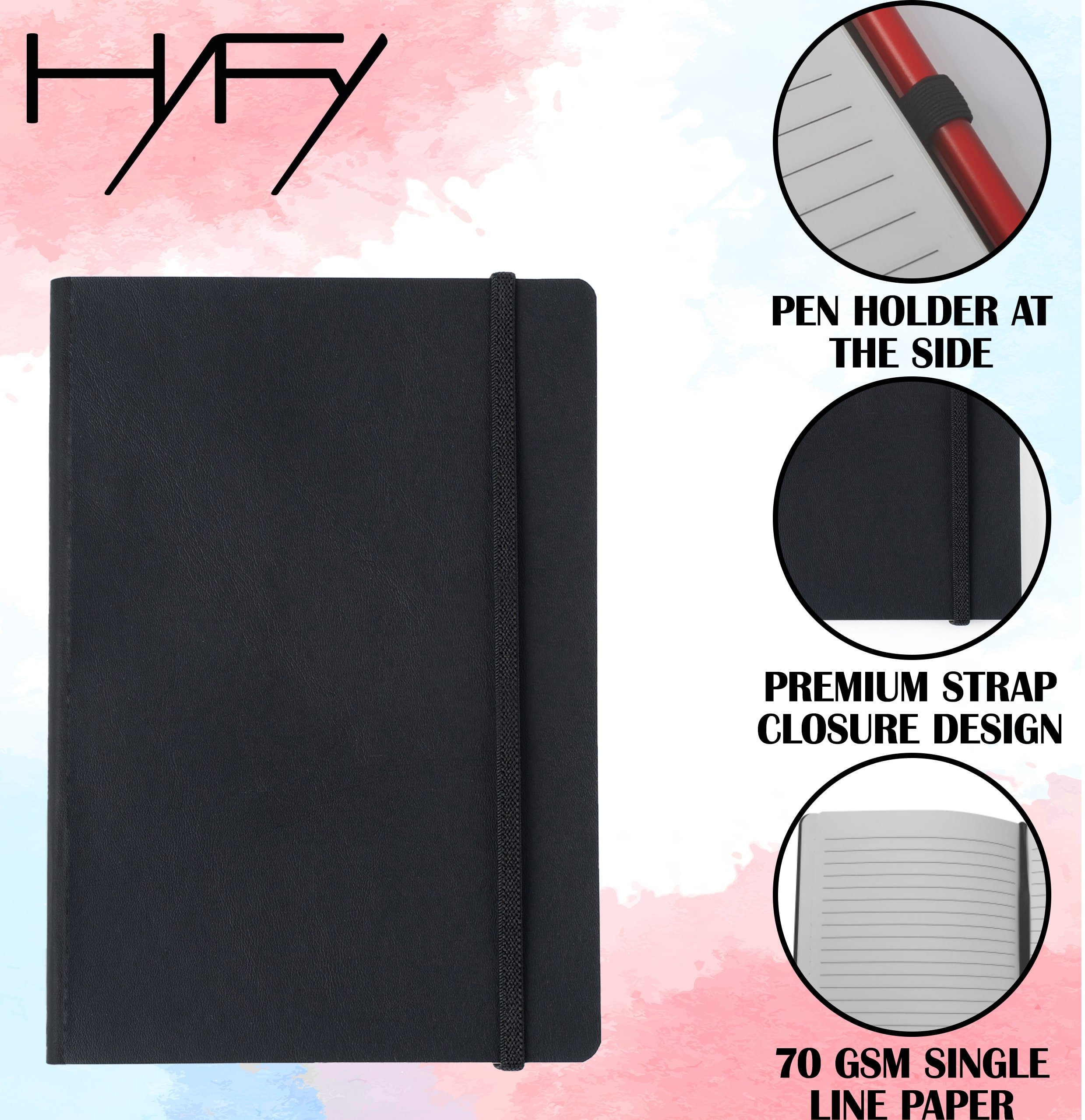 HYFY

PEN HOLDER AT THE SIDE

PREMIUM STRAP CLOSURE DESIGN

70 GSM SINGLE LINE PAPER